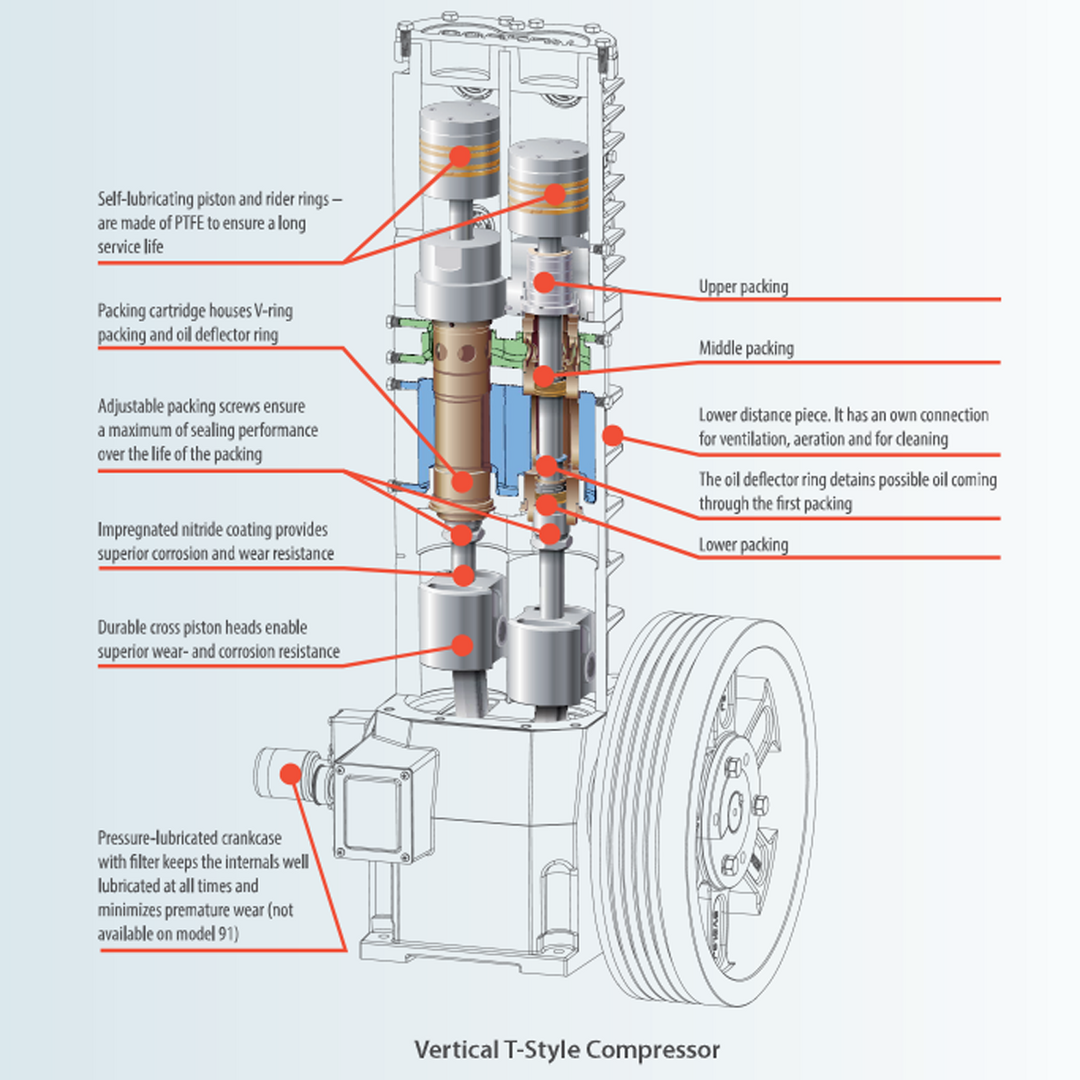 Self-lubricating piston and rider rings – are made of PTFE to ensure a long service life

Packing cartridge houses V-ring packing and oil deflector ring

Adjustable packing screws ensure a maximum of sealing performance over the life of the packing

Impregnated nitride coating provides superior corrosion and wear resistance

Durable cross piston heads enable superior wear- and corrosion resistance

Pressure-lubricated crankcase with filter keeps the internals well lubricated at all times and minimizes premature wear (not available on model 91)

Upper packing

Middle packing

Lower distance piece. It has an own connection for ventilation, aeration and for cleaning

The oil deflector ring detains possible oil coming through the first packing

Lower packing

Vertical T-Style Compressor